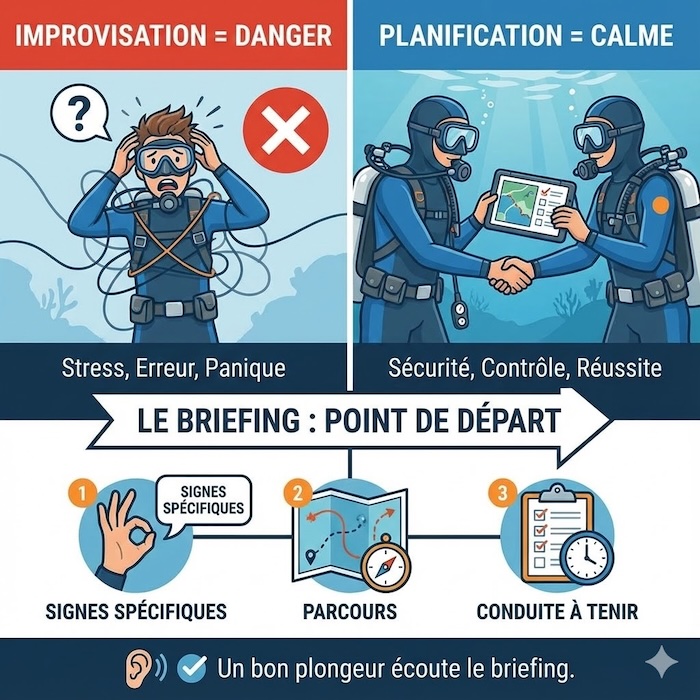 IMPROVISATION = DANGER

?

Stress, Erreur, Panique

PLANIFICATION = CALME

Sécurité, Contrôle, Réussite

LE BRIEFING : POINT DE DÉPART

1
SIGNES SPÉCIFIQUES
SIGNES SPÉCIFIQUES

2
PARCOURS

3
CONDUITE À TENIR

Un bon plongeur écoute le briefing.