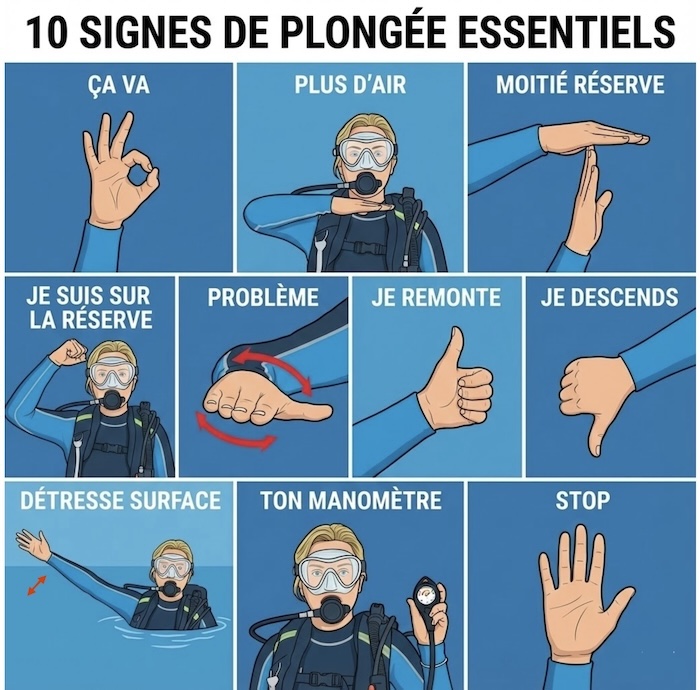 10 SIGNES DE PLONGÉE ESSENTIELS

ÇA VA

PLUS D'AIR

MOITIÉ RÉSERVE

JE SUIS SUR LA RÉSERVE

PROBLÈME

JE REMONTE

JE DESCENDS

DÉTRESSE SURFACE

TON MANOMÈTRE

STOP